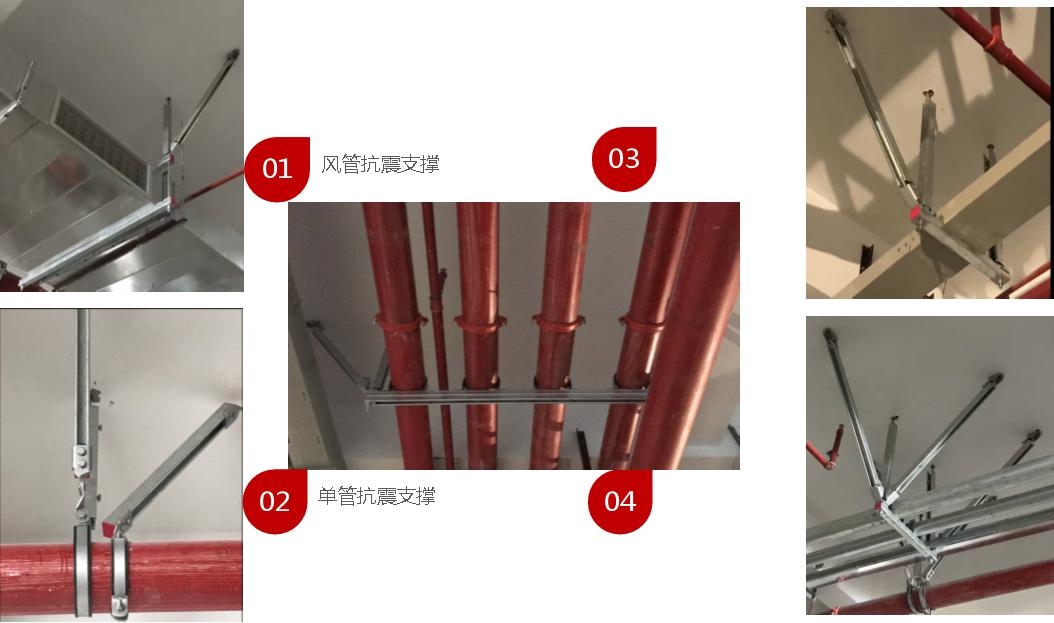 01 风管抗震支撑

03

02 单管抗震支撑

04